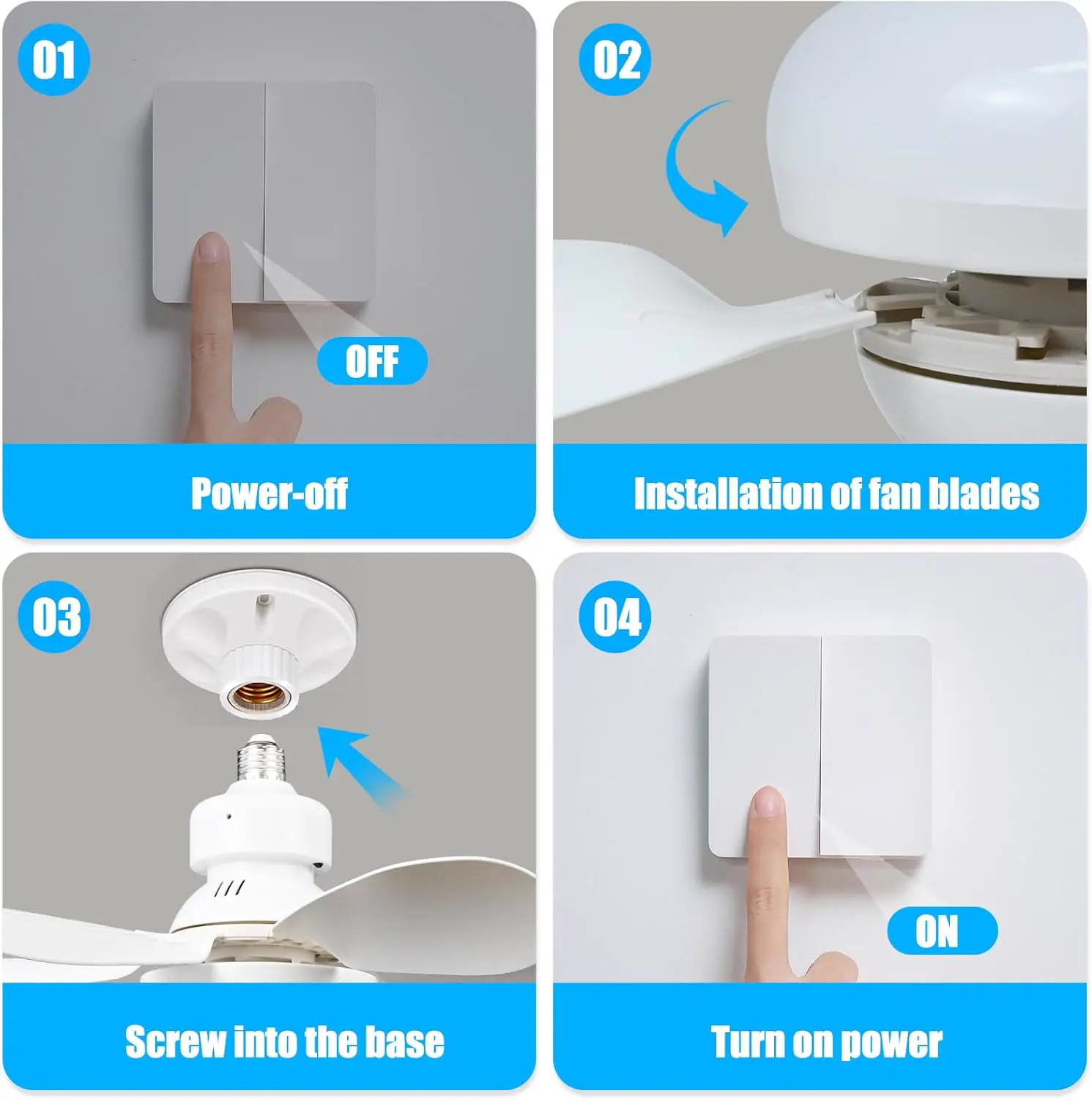 01

OFF

Power-off

02

Installation of fan blades

03

Screw into the base

04

ON

Turn on power